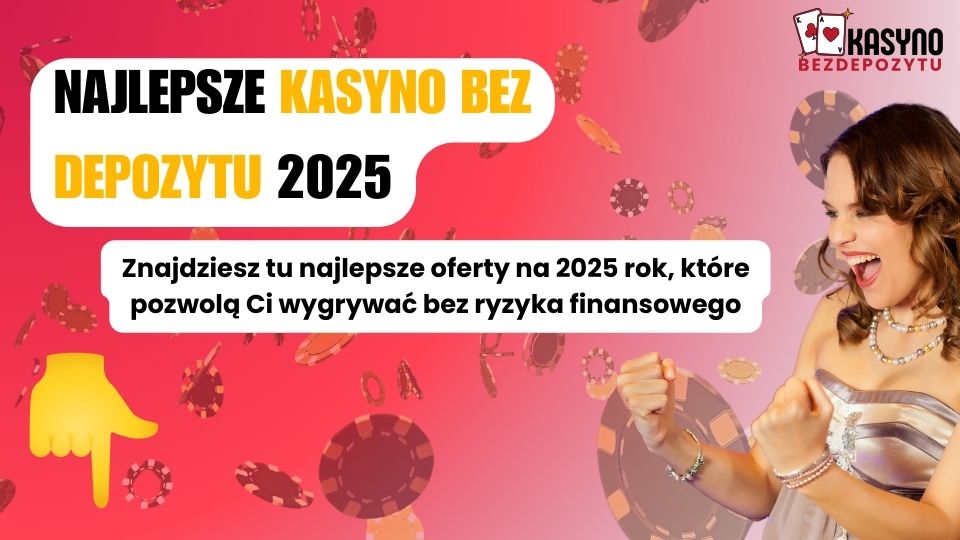 KASYNO
BEZDEPOZYTU

NAJLEPSZE KASYNO BEZ DEPOZYTU 2025

Znajdziesz tu najlepsze oferty na 2025 rok, które pozwolą Ci wygrywać bez ryzyka finansowego